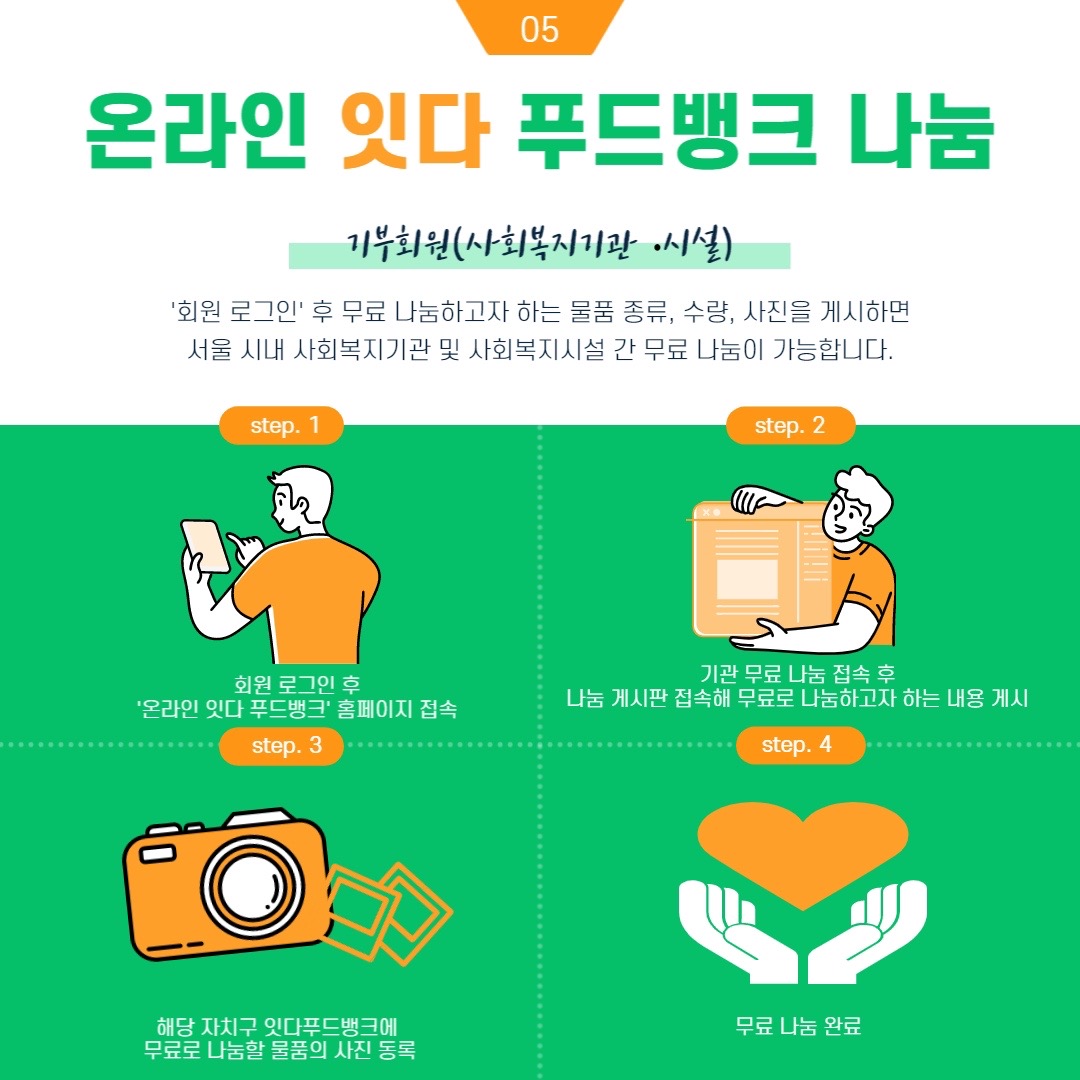 05

온라인 잇다 푸드뱅크 나눔

기부회원(사회복지기관 ·시설)

'회원 로그인' 후 무료 나눔하고자 하는 물품 종류, 수량, 사진을 게시하면 서울 시내 사회복지기관 및 사회복지시설 간 무료 나눔이 가능합니다.

step. 1

회원 로그인 후
'온라인 잇다 푸드뱅크' 홈페이지 접속

step. 2

기관 무료 나눔 접속 후
나눔 게시판 접속해 무료로 나눔하고자 하는 내용 게시

step. 3

해당 자치구 잇다푸드뱅크에
무료로 나눔할 물품의 사진 등록

step. 4

무료 나눔 완료